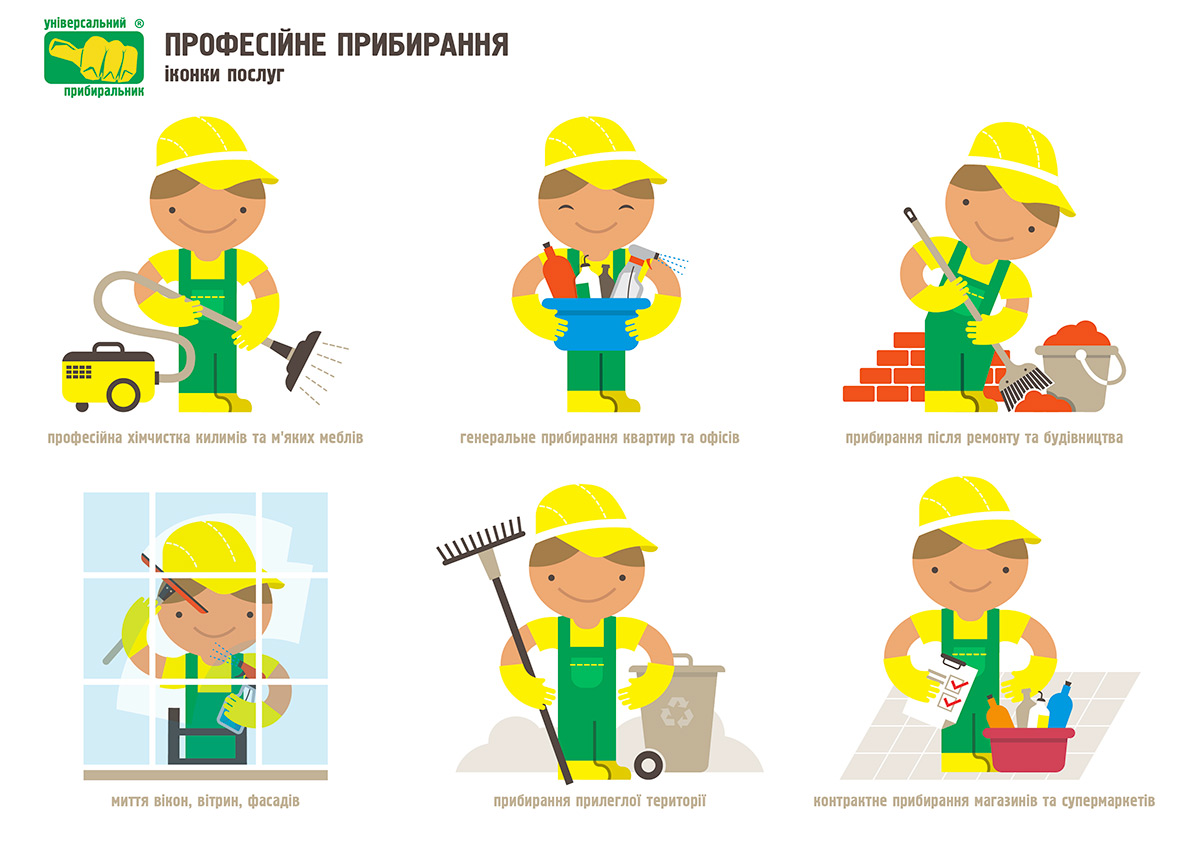 універсальний ®
прибиральник

ПРОФЕСІЙНЕ ПРИБИРАННЯ
іконки послуг

професійна хімчистка килимів та м'яких меблів

генеральне прибирання квартир та офісів

прибирання після ремонту та будівництва

миття вікон, вітрин, фасадів

прибирання прилеглої території

контрактне прибирання магазинів та супермаркетів